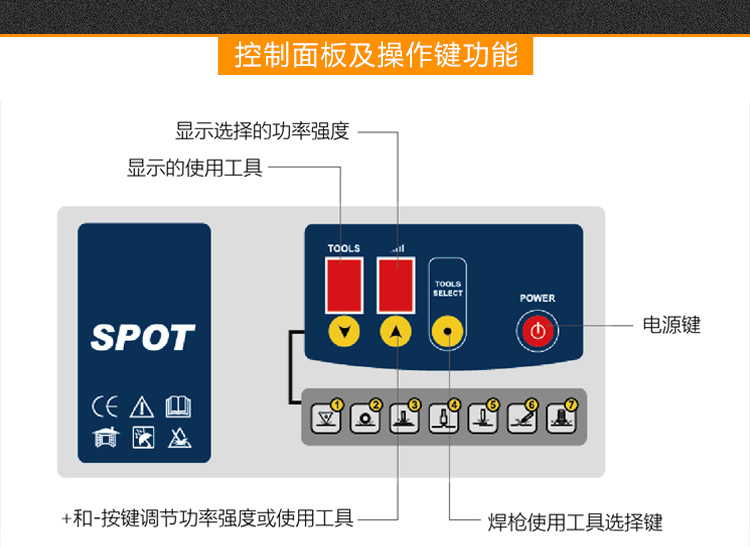 控制面板及操作键功能

显示选择的功率强度

显示的使用工具

SPOT

CE

TOOLS

TOOLS SELECT

POWER

电源键

1 2 3 4 5 6 7

+和-按键调节功率强度或使用工具

焊枪使用工具选择键